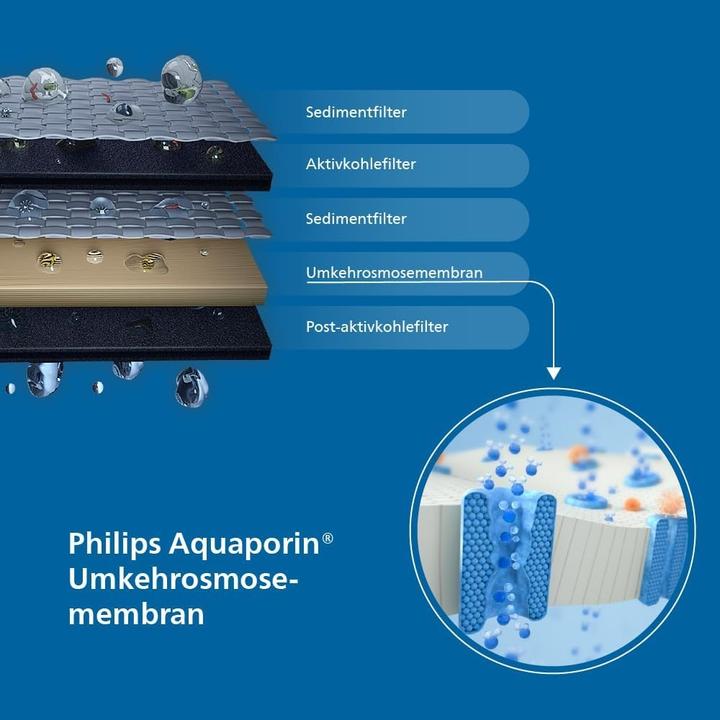 Sedimentfilter

Aktivkohlefilter

Sedimentfilter

Umkehrosmosemembran

Post-aktivkohlefilter

Philips Aquaporin® Umkehrosmose-membran