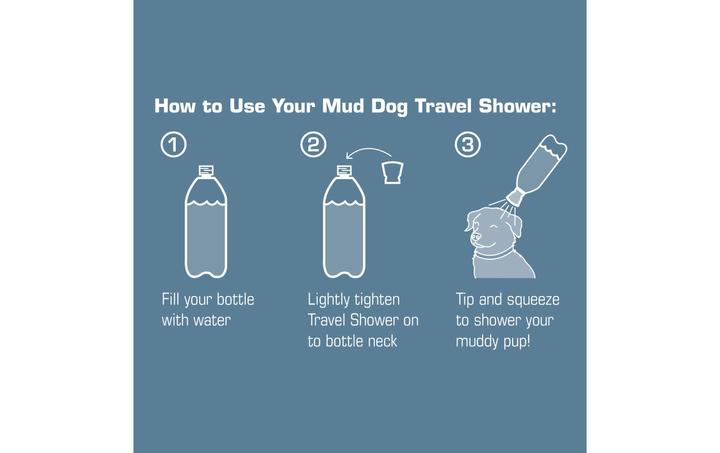 How to Use Your Mud Dog Travel Shower:

1

Fill your bottle with water

2

Lightly tighten Travel Shower on to bottle neck

3

Tip and squeeze to shower your muddy pup!