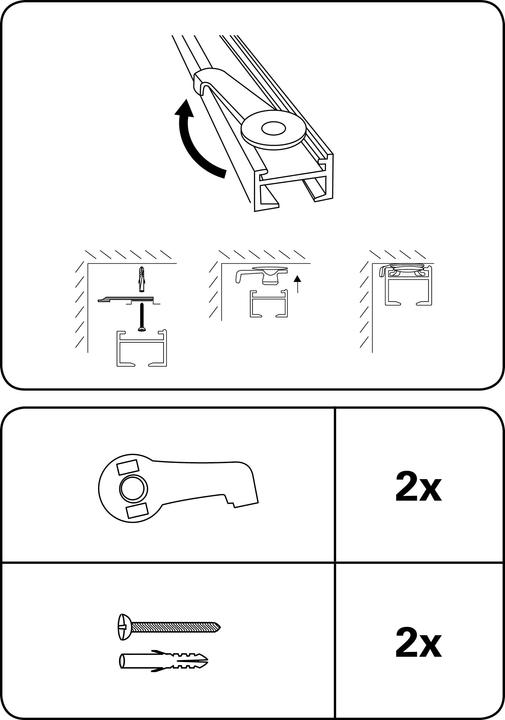 2x

2x