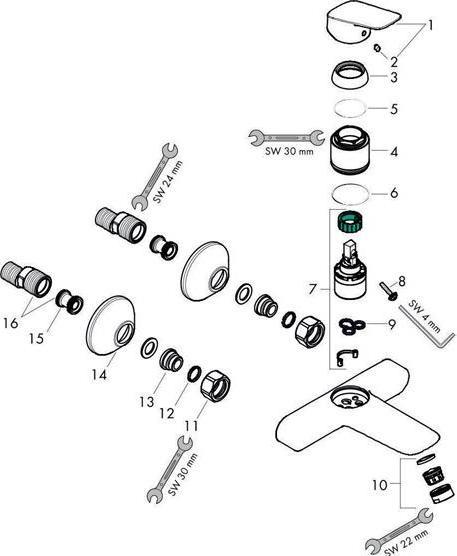 1
2
3
5
SW 30 mm
4
SW 24 mm
6
7
8
SW 4 mm
9
16
15
14
13
12
11
SW 30 mm
10
SW 22 mm