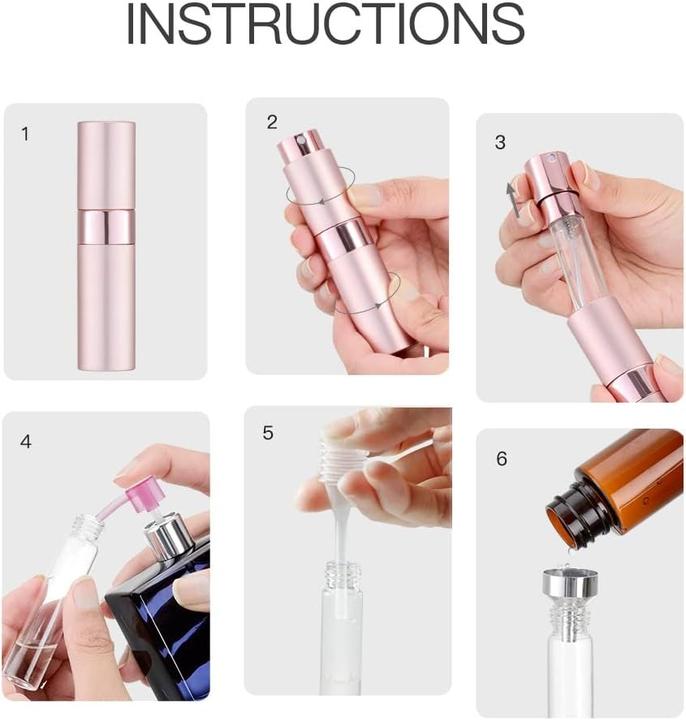 INSTRUCTIONS

1

2

3

4

5

6