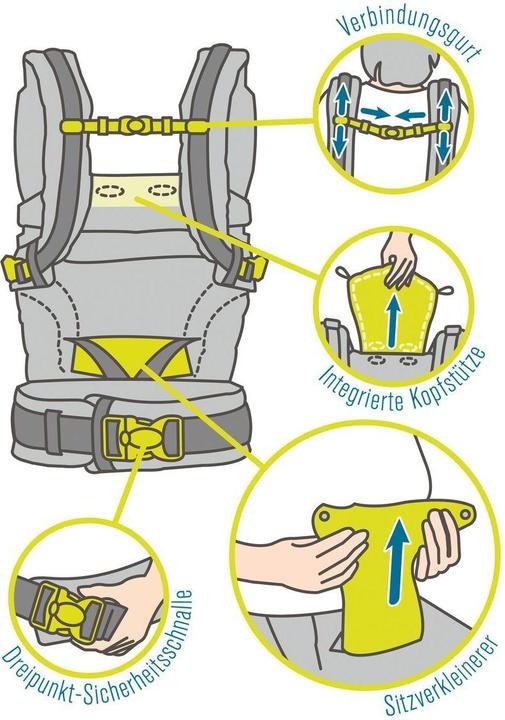 Verbindungsgurt

Integrierte Kopfstütze

Dreipunkt-Sicherheitsschnalle

Sitzverkleinerer