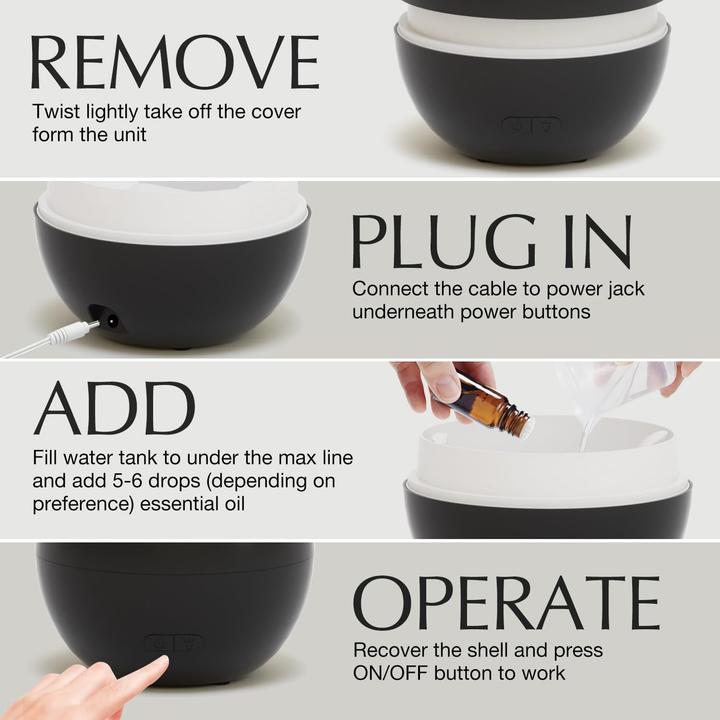 REMOVE
Twist lightly take off the cover form the unit

PLUG IN
Connect the cable to power jack underneath power buttons

ADD
Fill water tank to under the max line and add 5-6 drops (depending on preference) essential oil

OPERATE
Recover the shell and press ON/OFF button to work