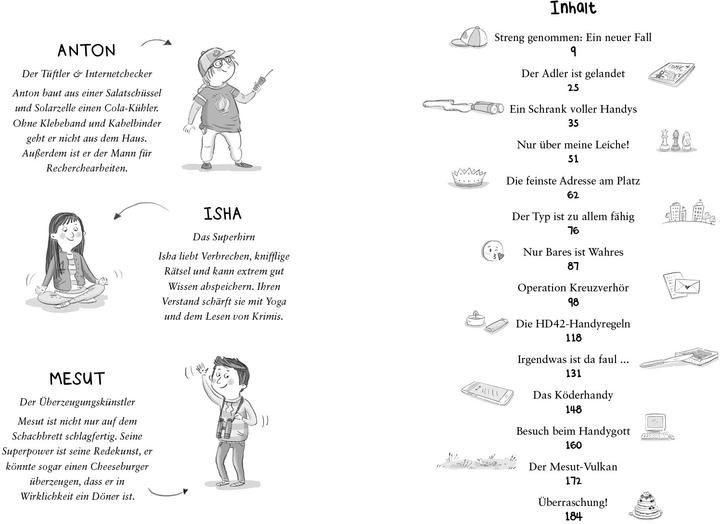 ANTON

Der Tüftler & Internetchecker

Anton baut aus einer Salatschüssel und Solarzelle einen Cola-Kühler. Ohne Klebeband und Kabelbinder geht er nicht aus dem Haus. Außerdem ist er der Mann für Recherchearbeiten.

ISHA

Das Superhirn

Isha liebt Verbrechen, knifflige Rätsel und kann extrem gut Wissen abspeichern. Ihren Verstand schärft sie mit Yoga und dem Lesen von Krimis.

MESUT

Der Überzeugungskünstler

Mesut ist nicht nur auf dem Schachbrett schlagfertig. Seine Superpower ist seine Redekunst, er könnte sogar einen Cheeseburger überzeugen, dass er in Wirklichkeit ein Döner ist.

Inhalt

Streng genommen: Ein neuer Fall
9

Der Adler ist gelandet
25

Ein Schrank voller Handys
35

Nur über meine Leiche!
51

Die feinste Adresse am Platz
62

Der Typ ist zu allem fähig
76

Nur Bares ist Wahres
87

Operation Kreuzverhör
98

Die HD42-Handyregeln
118

Irgendwas ist da faul ...
131

Das Köderhandy
148

Besuch beim Handygott
160

Der Mesut-Vulkan
172

Überraschung!
184