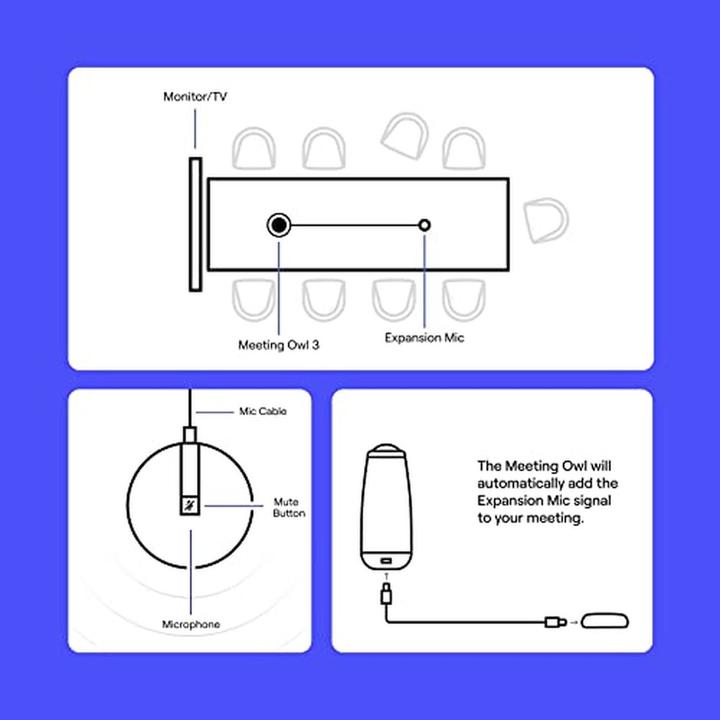 Monitor/TV

Meeting Owl 3

Expansion Mic

Mic Cable

Mute Button

Microphone

The Meeting Owl will automatically add the Expansion Mic signal to your meeting.