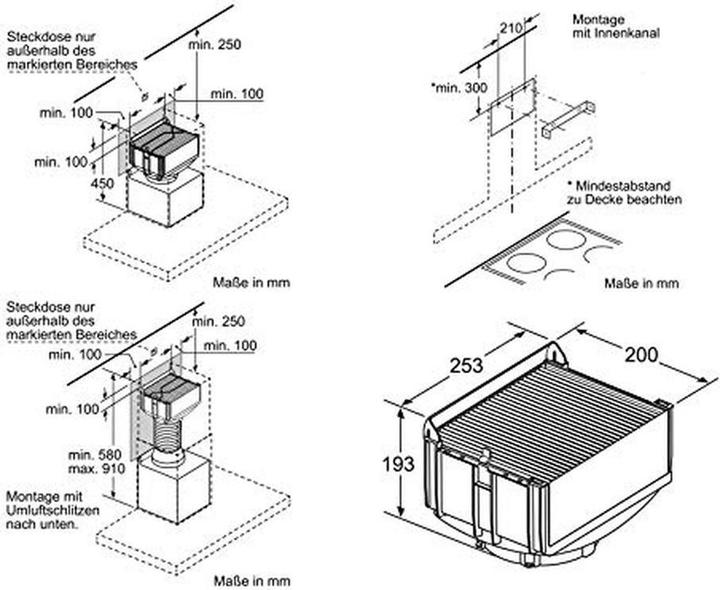 Steckdose nur außerhalb des markierten Bereiches

min. 250

min. 100

min. 100

min. 100

450

Maße in mm

Montage mit Innenkanal

210

*min. 300

* Mindestabstand zu Decke beachten

Maße in mm

Steckdose nur außerhalb des markierten Bereiches

min. 250

min. 100

min. 100

min. 100

min. 580
max. 910

Montage mit Umluftschlitzen nach unten.

Maße in mm

253

200

193