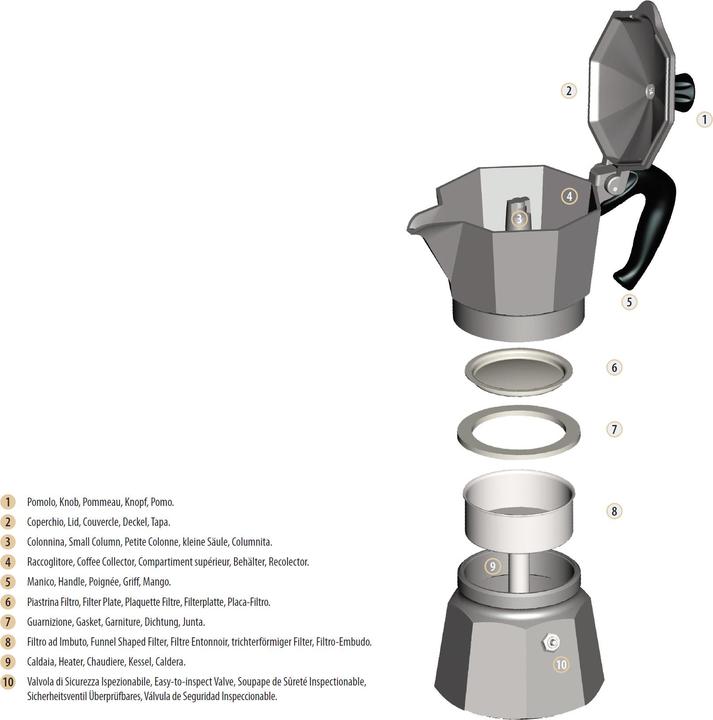 2
1
4
3
5
6
7
8
9
10

1 Pomolo, Knob, Pommeau, Knopf, Pomo.
2 Coperchio, Lid, Couvercle, Deckel, Tapa.
3 Colonnina, Small Column, Petite Colonne, kleine Säule, Columnita.
4 Raccoglitore, Coffee Collector, Compartiment supérieur, Behälter, Recolector.
5 Manico, Handle, Poignée, Griff, Mango.
6 Piastrina Filtro, Filter Plate, Plaquette Filtre, Filterplatte, Placa-Filtro.
7 Guarnizione, Gasket, Garniture, Dichtung, Junta.
8 Filtro ad Imbuto, Funnel Shaped Filter, Filtre Entonnoir, trichterförmiger Filter, Filtro-Embudo.
9 Caldaia, Heater, Chaudiere, Kessel, Caldera.
10 Valvola di Sicurezza Ispezionabile, Easy-to-inspect Valve, Soupape de Sûreté Inspectionable, Sicherheitsventil Überprüfbares, Válvula de Seguridad Inspeccionable.