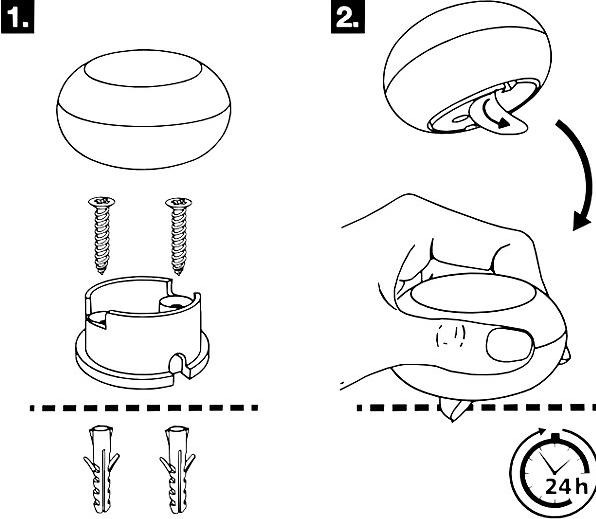 1.

2.

24 h