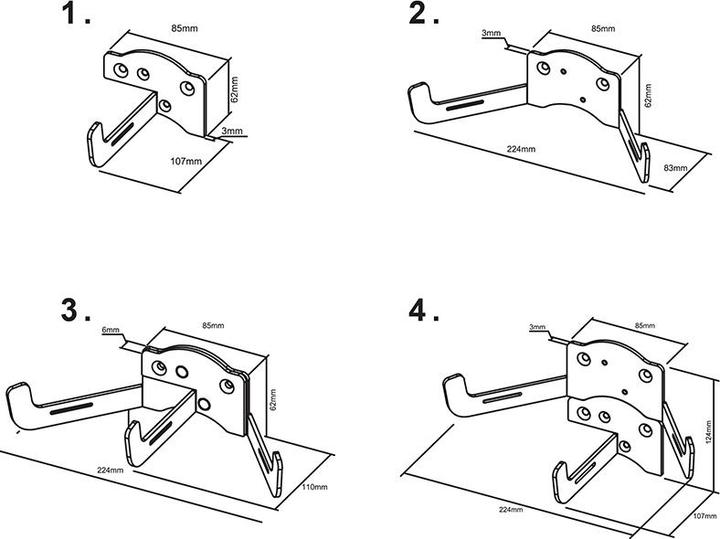 1.

85mm

62mm

3mm

107mm

2.

3mm

85mm

62mm

224mm

83mm

3.

6mm

85mm

62mm

224mm

110mm

4.

3mm

85mm

124mm

224mm

107mm