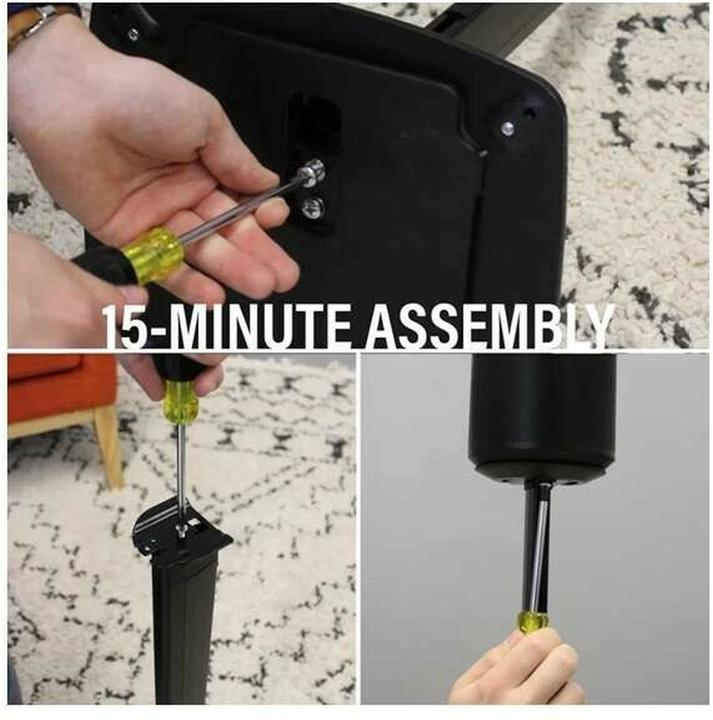 15-MINUTE ASSEMBLY