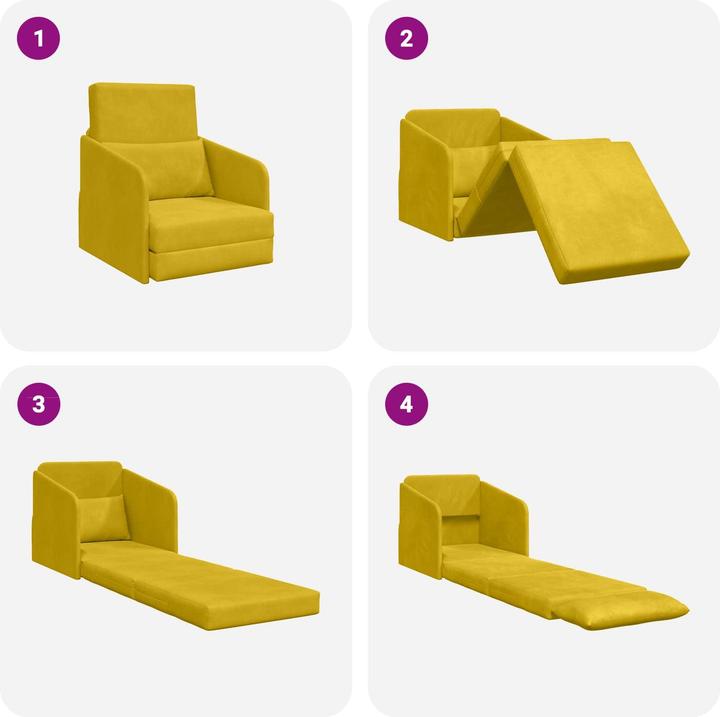 1

2

3

4