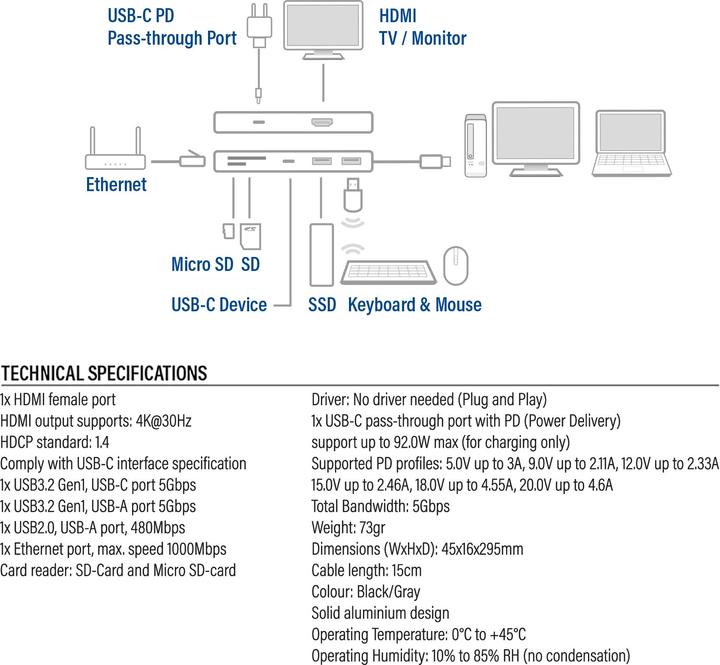 USB-C PD
Pass-through Port

HDMI
TV / Monitor

Ethernet

Micro SD SD

USB-C Device

SSD Keyboard & Mouse

TECHNICAL SPECIFICATIONS

1x HDMI female port
HDMI output supports: 4K@30Hz
HDCP standard: 1.4
Comply with USB-C interface specification
1x USB3.2 Gen1, USB-C port 5Gbps
1x USB3.2 Gen1, USB-A port 5Gbps
1x USB2.0, USB-A port, 480Mbps
1x Ethernet port, max. speed 1000Mbps
Card reader: SD-Card and Micro SD-card

Driver: No driver needed (Plug and Play)
1x USB-C pass-through port with PD (Power Delivery) support up to 92.0W max (for charging only)
Supported PD profiles: 5.0V up to 3A, 9.0V up to 2.11A, 12.0V up to 2.33A 15.0V up to 2.46A, 18.0V up to 4.55A, 20.0V up to 4.6A
Total Bandwidth: 5Gbps
Weight: 73gr
Dimensions (WxHxD): 45x16x295mm
Cable length: 15cm
Colour: Black/Gray
Solid aluminium design
Operating Temperature: 0°C to +45°C
Operating Humidity: 10% to 85% RH (no condensation)