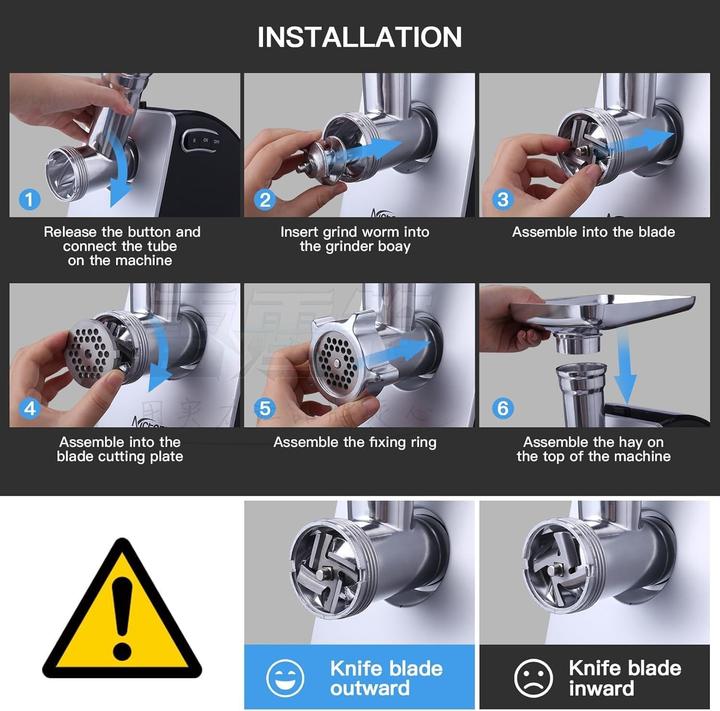 INSTALLATION

1
Release the button and connect the tube on the machine

2
Insert grind worm into the grinder boay

3
Assemble into the blade

4
Assemble into the blade cutting plate

5
Assemble the fixing ring

6
Assemble the hay on the top of the machine

Knife blade outward

Knife blade inward