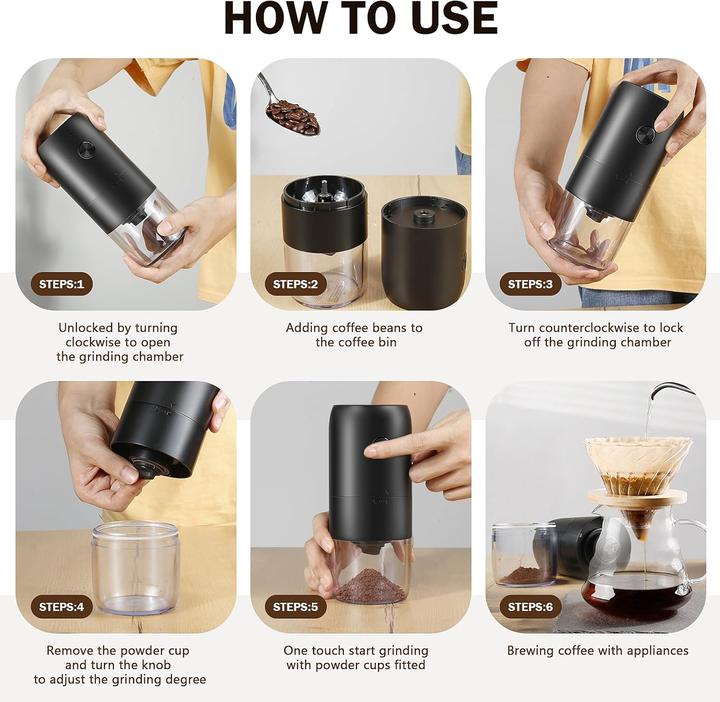 HOW TO USE

STEPS:1

Unlocked by turning clockwise to open the grinding chamber

STEPS:2

Adding coffee beans to the coffee bin

STEPS:3

Turn counterclockwise to lock off the grinding chamber

STEPS:4

Remove the powder cup and turn the knob to adjust the grinding degree

STEPS:5

One touch start grinding with powder cups fitted

STEPS:6

Brewing coffee with appliances