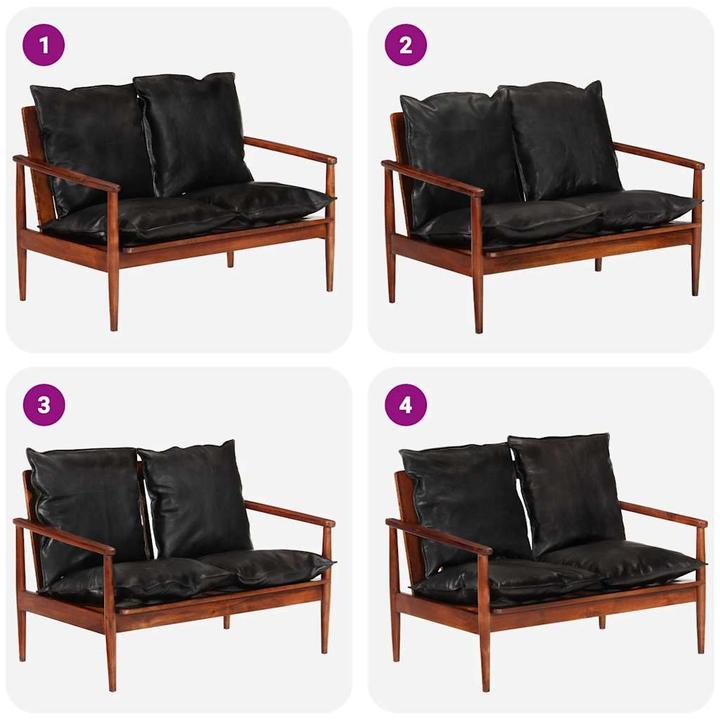 1

2

3

4