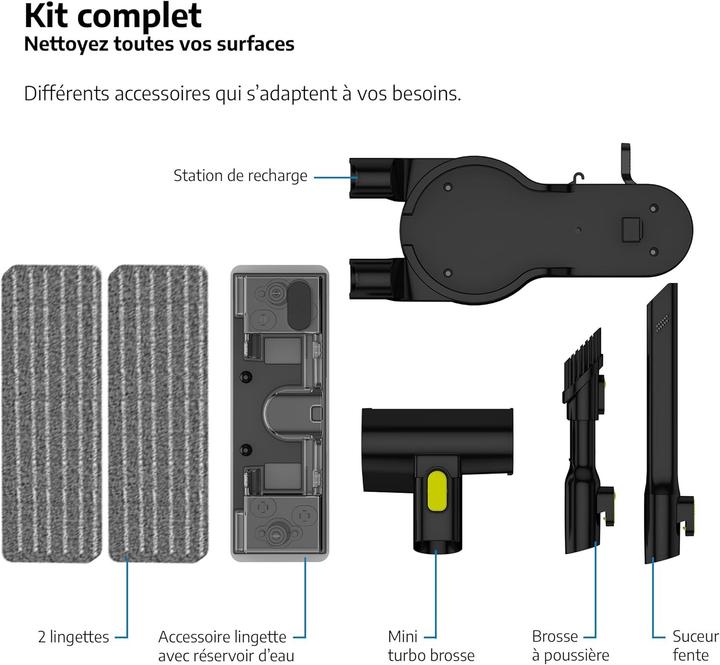 Kit complet
Nettoyez toutes vos surfaces

Différents accessoires qui s'adaptent à vos besoins.

Station de recharge

2 lingettes

Accessoire lingette avec réservoir d'eau

Mini turbo brosse

Brosse à poussière

Suceur fente