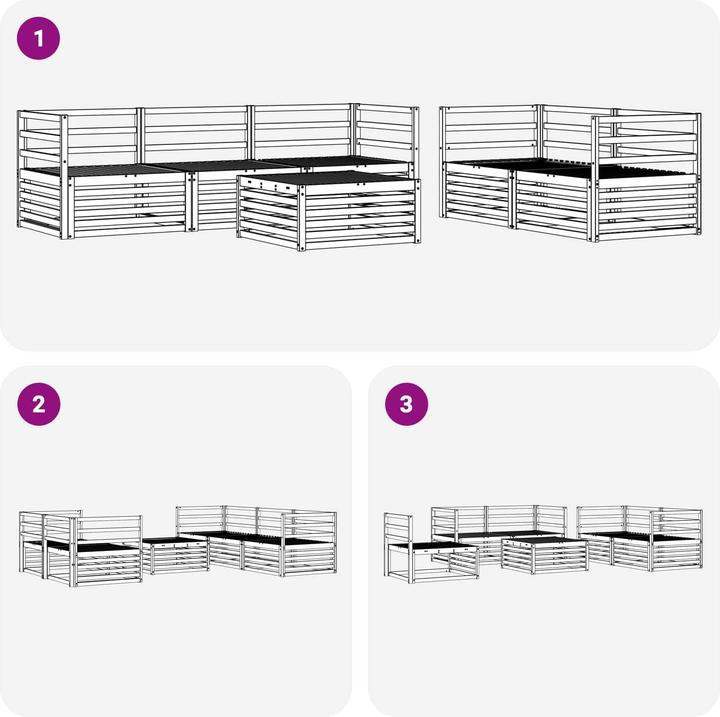 1

2

3