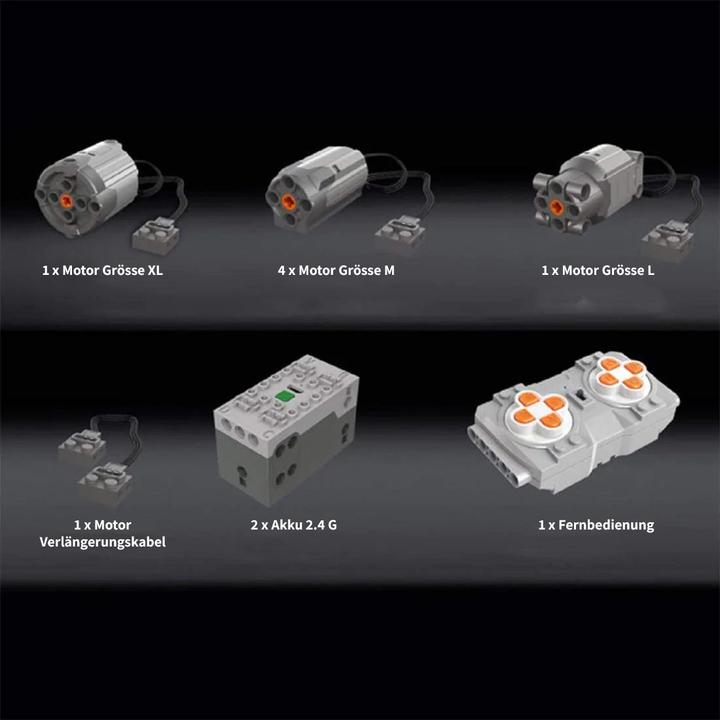 1 x Motor Grösse XL

4 x Motor Grösse M

1 x Motor Grösse L

1 x Motor Verlängerungskabel

2 x Akku 2.4 G

1 x Fernbedienung