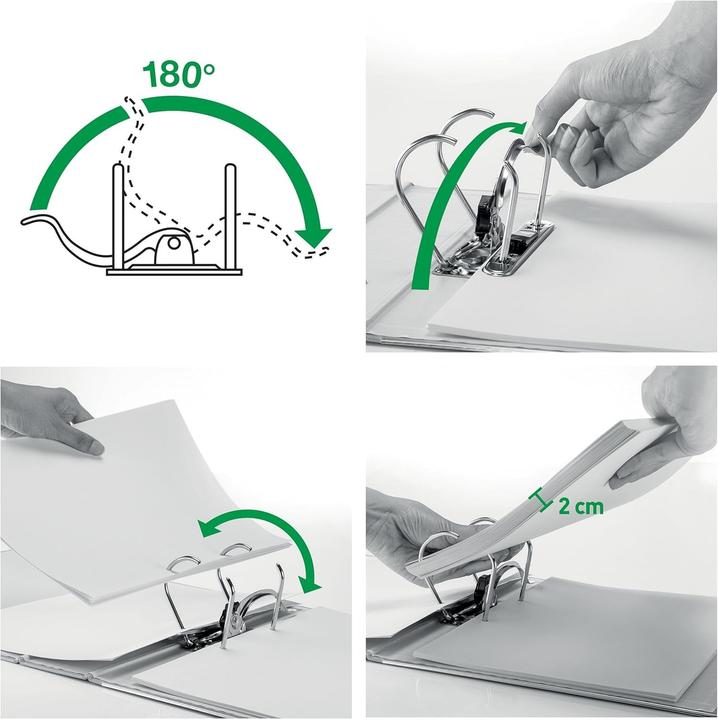 180°

2 cm