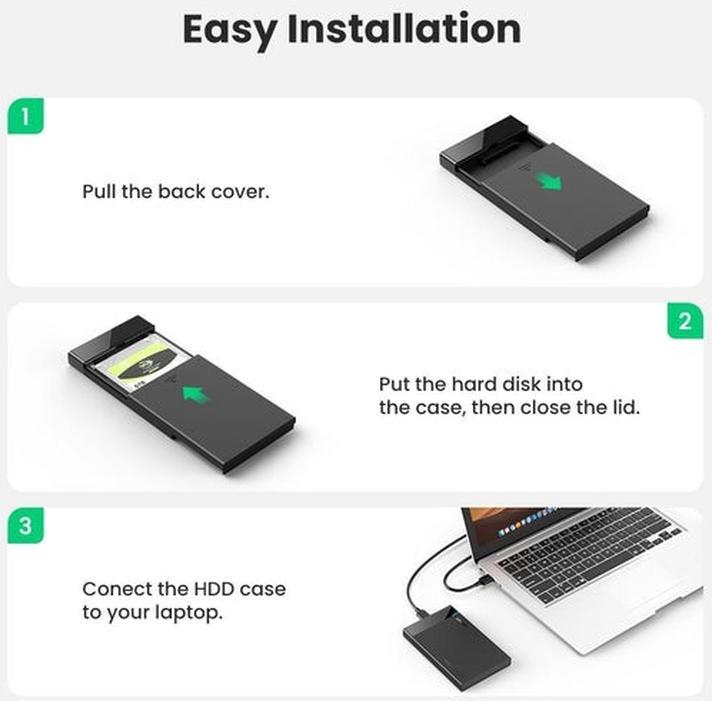 Easy Installation

1

Pull the back cover.

2

Put the hard disk into the case, then close the lid.

3

Conect the HDD case to your laptop.