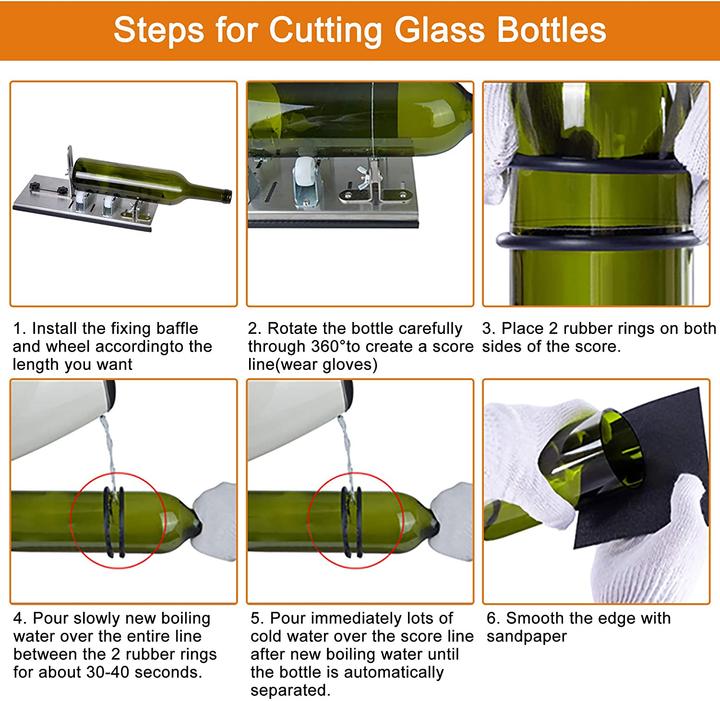 Steps for Cutting Glass Bottles

1. Install the fixing baffle and wheel accordingto the length you want

2. Rotate the bottle carefully through 360°to create a score line(wear gloves)

3. Place 2 rubber rings on both sides of the score.

4. Pour slowly new boiling water over the entire line between the 2 rubber rings for about 30-40 seconds.

5. Pour immediately lots of cold water over the score line after new boiling water until the bottle is automatically separated.

6. Smooth the edge with sandpaper