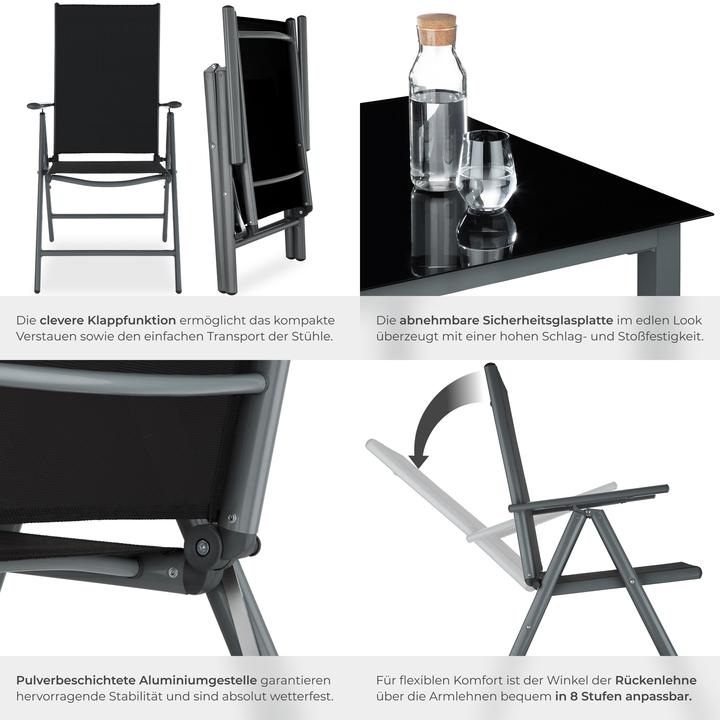 Die clevere Klappfunktion ermöglicht das kompakte Verstauen sowie den einfachen Transport der Stühle.

Die abnehmbare Sicherheitsglasplatte im edlen Look überzeugt mit einer hohen Schlag- und Stoßfestigkeit.

Pulverbeschichtete Aluminiumgestelle garantieren hervorragende Stabilität und sind absolut wetterfest.

Für flexiblen Komfort ist der Winkel der Rückenlehne über die Armlehnen bequem in 8 Stufen anpassbar.