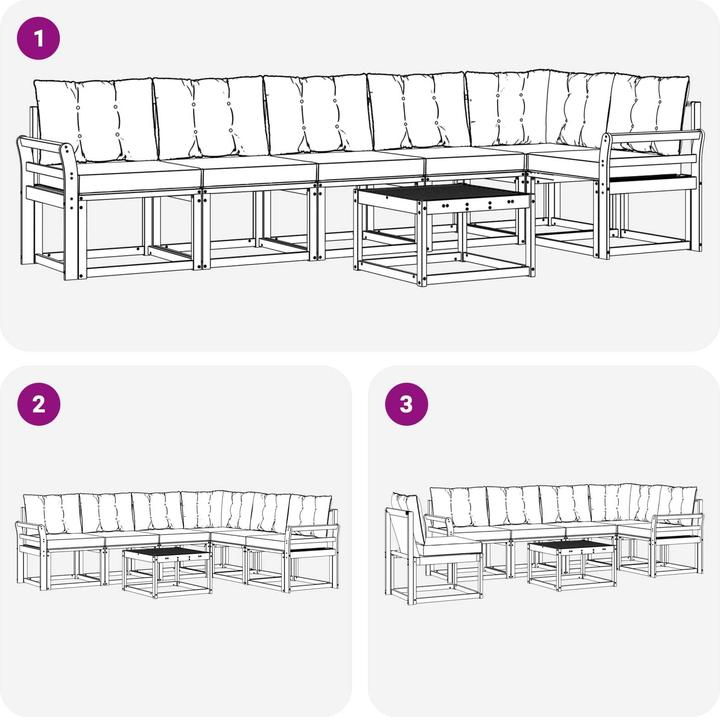 1

2

3