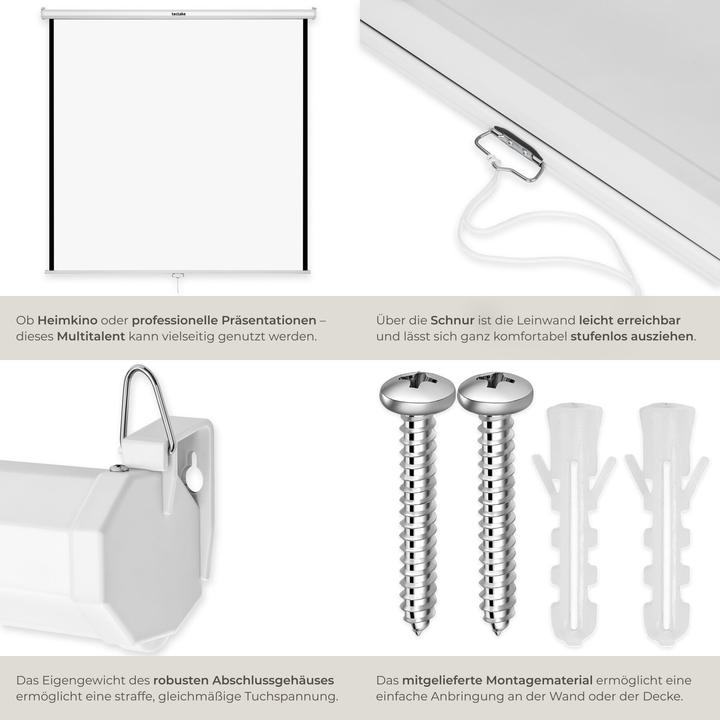 tectake

Ob Heimkino oder professionelle Präsentationen – dieses Multitalent kann vielseitig genutzt werden.

Über die Schnur ist die Leinwand leicht erreichbar und lässt sich ganz komfortabel stufenlos ausziehen.

Das Eigengewicht des robusten Abschlussgehäuses ermöglicht eine straffe, gleichmäßige Tuchspannung.

Das mitgelieferte Montagematerial ermöglicht eine einfache Anbringung an der Wand oder der Decke.