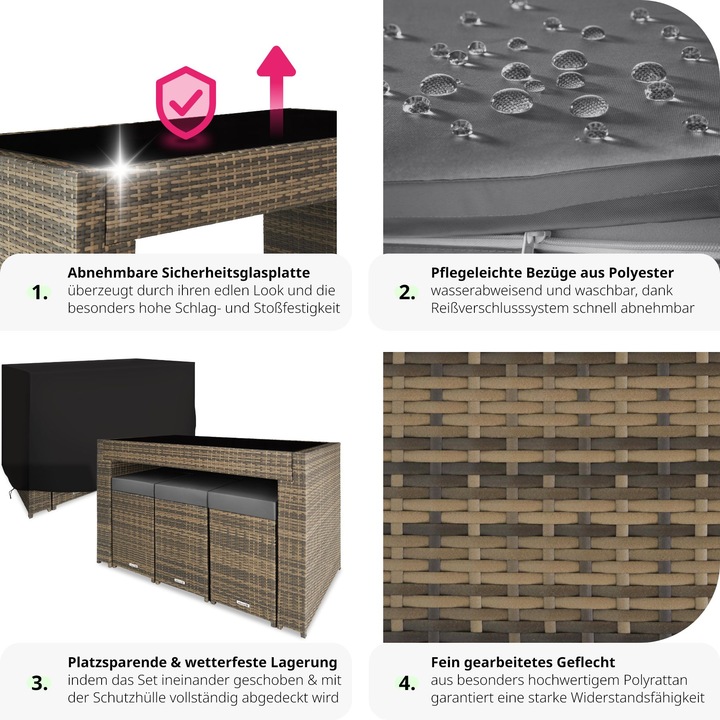 1.
Abnehmbare Sicherheitsglasplatte
überzeugt durch ihren edlen Look und die besonders hohe Schlag- und Stoßfestigkeit

2.
Pflegeleichte Bezüge aus Polyester
wasserabweisend und waschbar, dank Reißverschlusssystem schnell abnehmbar

3.
Platzsparende & wetterfeste Lagerung
indem das Set ineinander geschoben & mit der Schutzhülle vollständig abgedeckt wird

4.
Fein gearbeitetes Geflecht
aus besonders hochwertigem Polyrattan garantiert eine starke Widerstandsfähigkeit