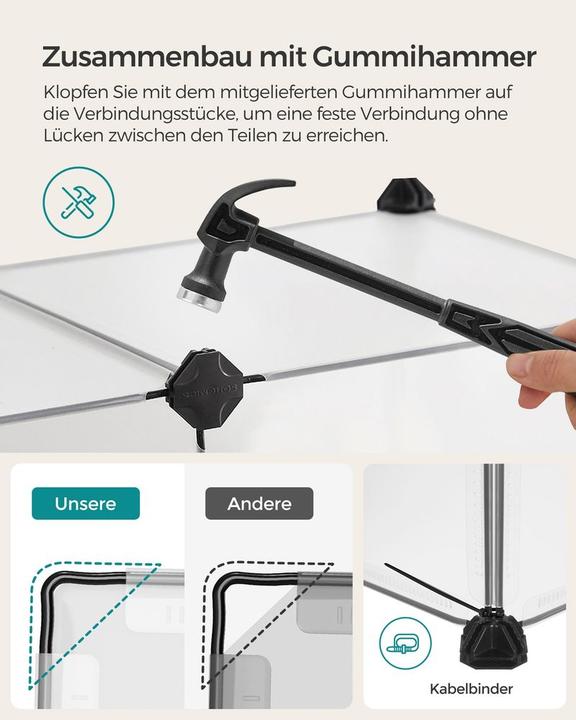 Zusammenbau mit Gummihammer

Klopfen Sie mit dem mitgelieferten Gummihammer auf die Verbindungsstücke, um eine feste Verbindung ohne Lücken zwischen den Teilen zu erreichen.

SONGMICS

Unsere

Andere

Kabelbinder