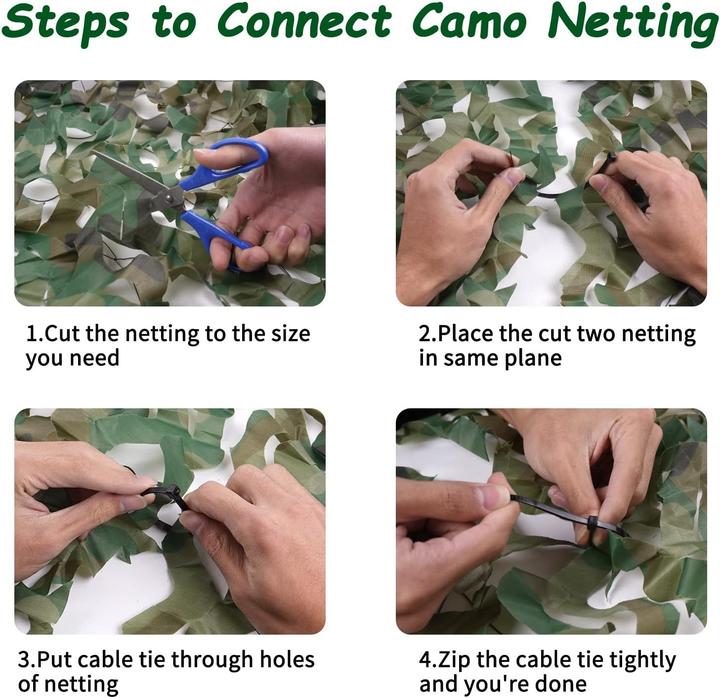 Steps to Connect Camo Netting

1.Cut the netting to the size you need

2.Place the cut two netting in same plane

3.Put cable tie through holes of netting

4.Zip the cable tie tightly and you're done