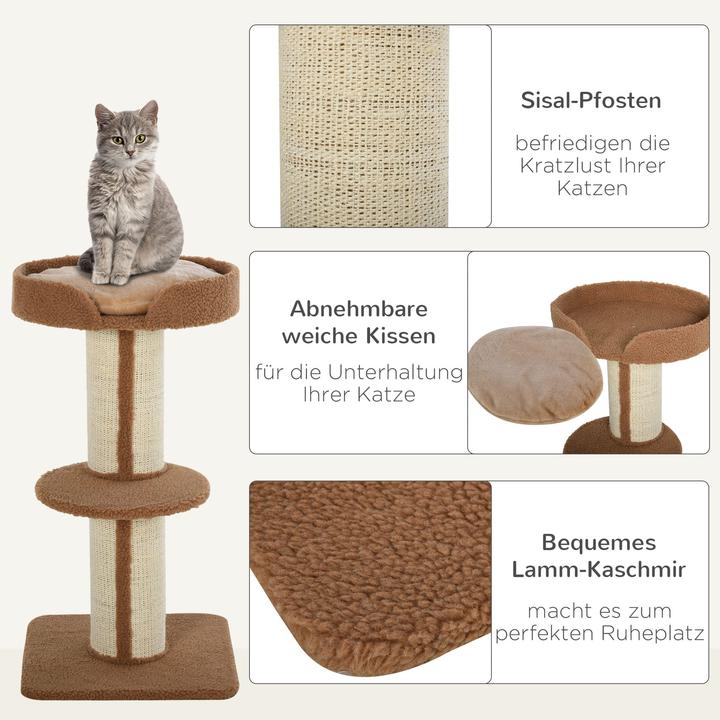 Sisal-Pfosten

befriedigen die Kratzlust Ihrer Katzen

Abnehmbare weiche Kissen

für die Unterhaltung Ihrer Katze

Bequemes Lamm-Kaschmir

macht es zum perfekten Ruheplatz