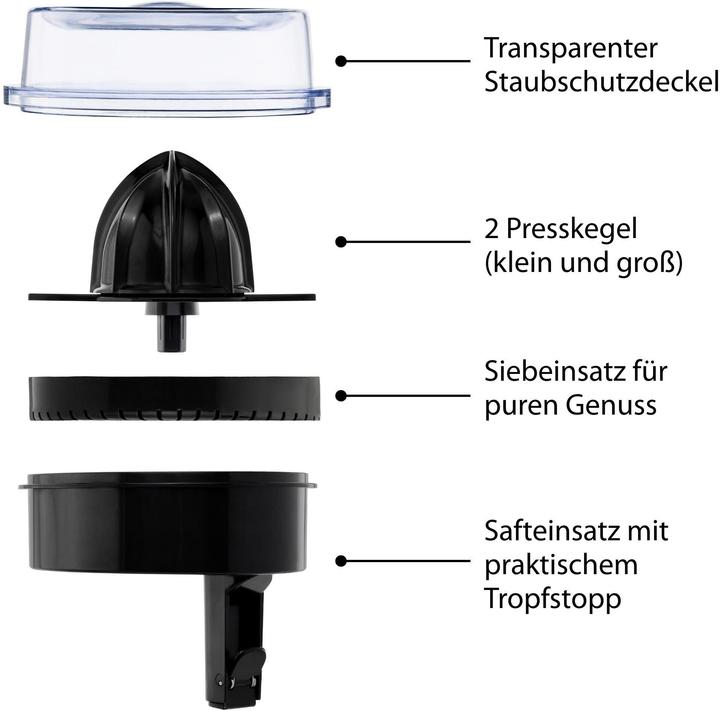 Transparenter Staubschutzdeckel

2 Presskegel (klein und groß)

Siebeinsatz für puren Genuss

Safteinsatz mit praktischem Tropfstopp