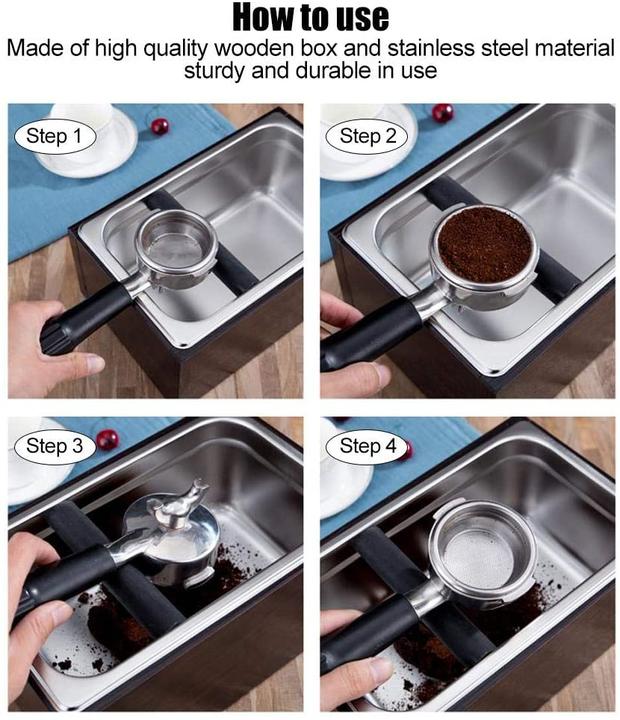 How to use
Made of high quality wooden box and stainless steel material sturdy and durable in use

Step 1

Step 2

Step 3

Step 4