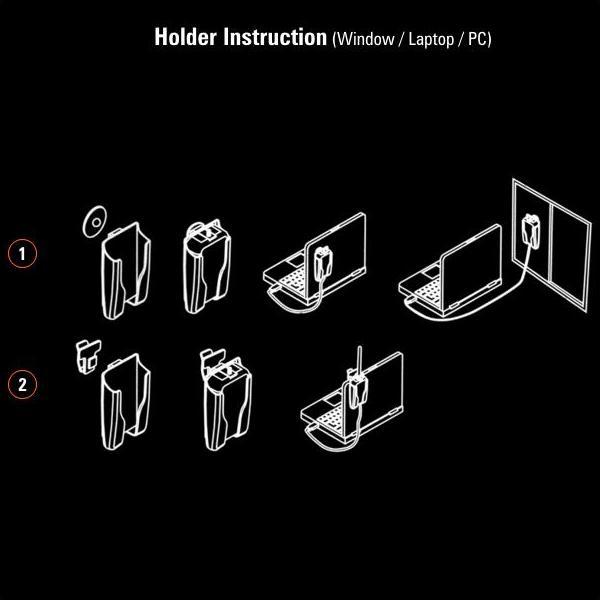 Holder Instruction (Window / Laptop / PC)

1

2