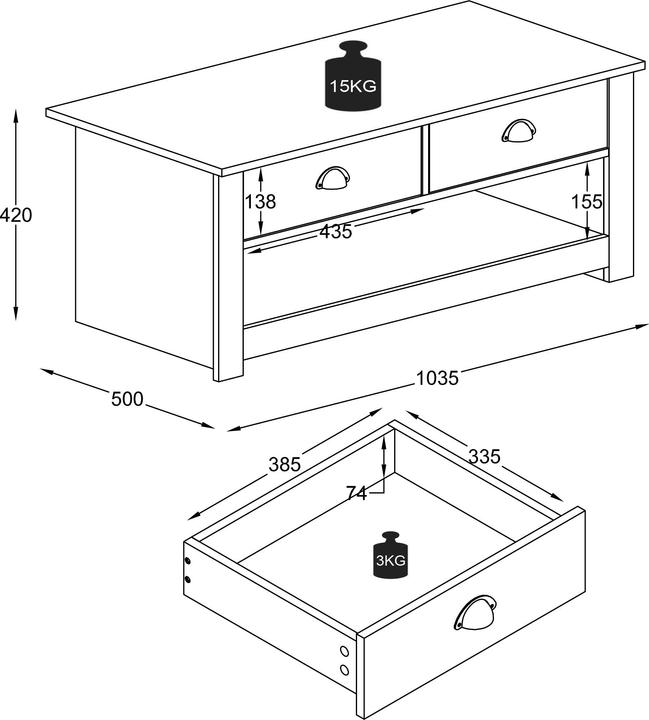 15KG
420
138
435
155
500
1035
385
335
74
3KG