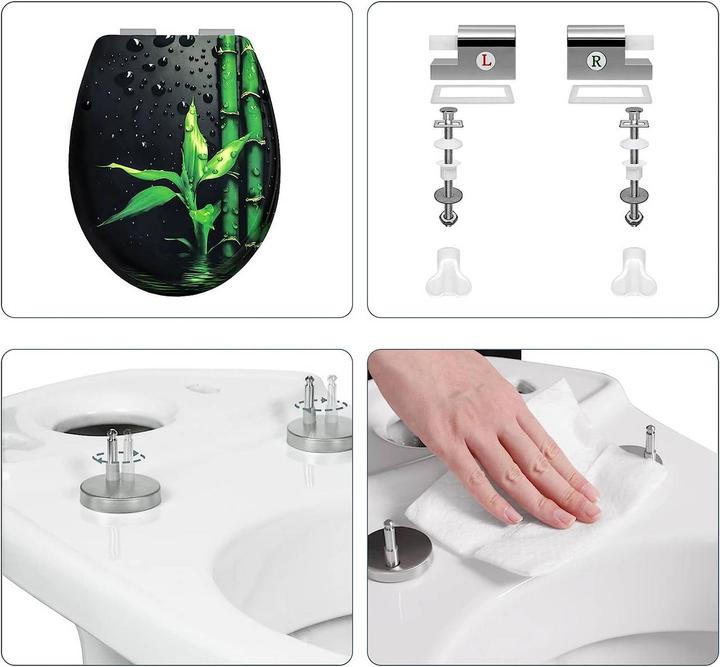 L

R