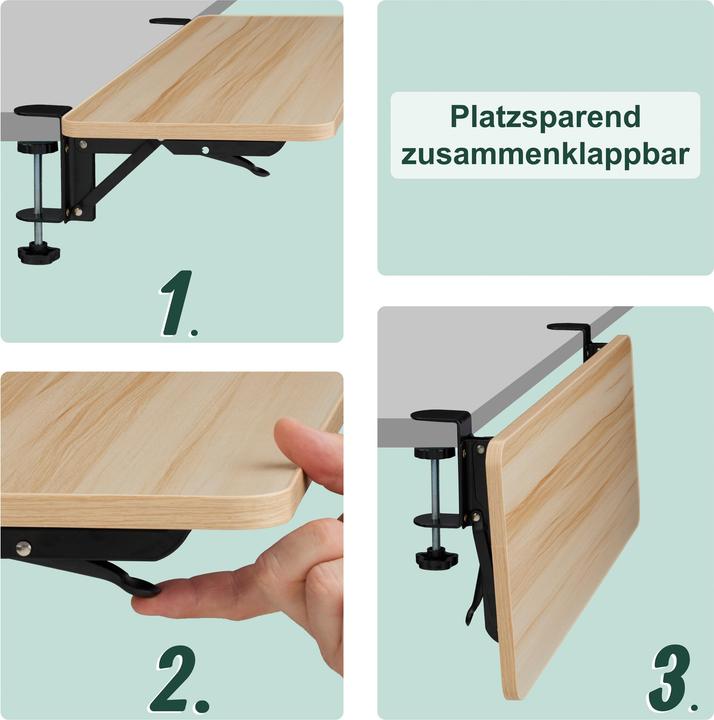 1.

Platzsparend zusammenklappbar

2.

3.