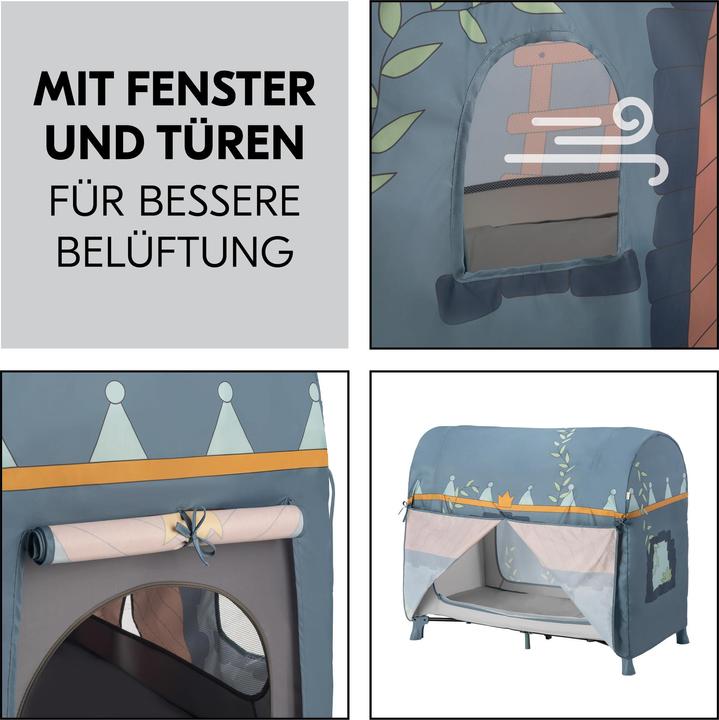 MIT FENSTER
UND TÜREN
FÜR BESSERE
BELÜFTUNG