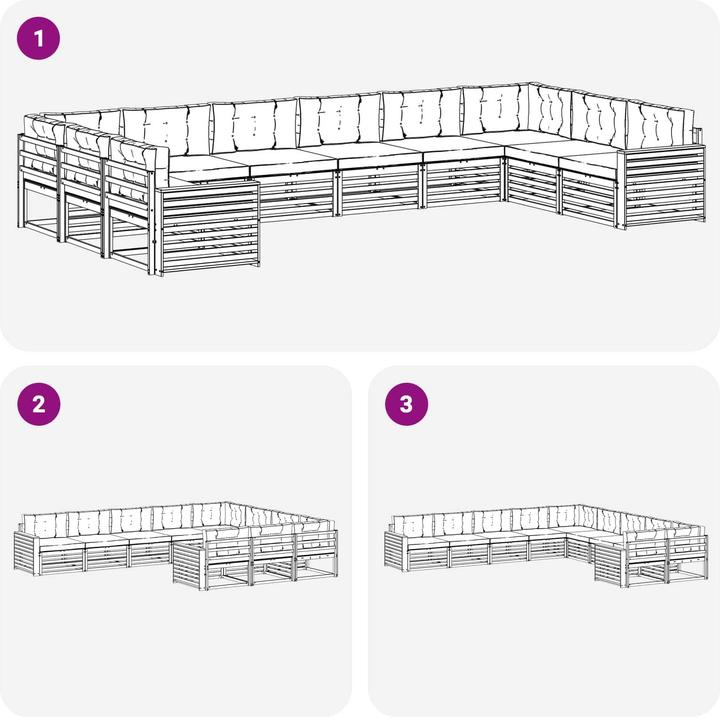 1

2

3