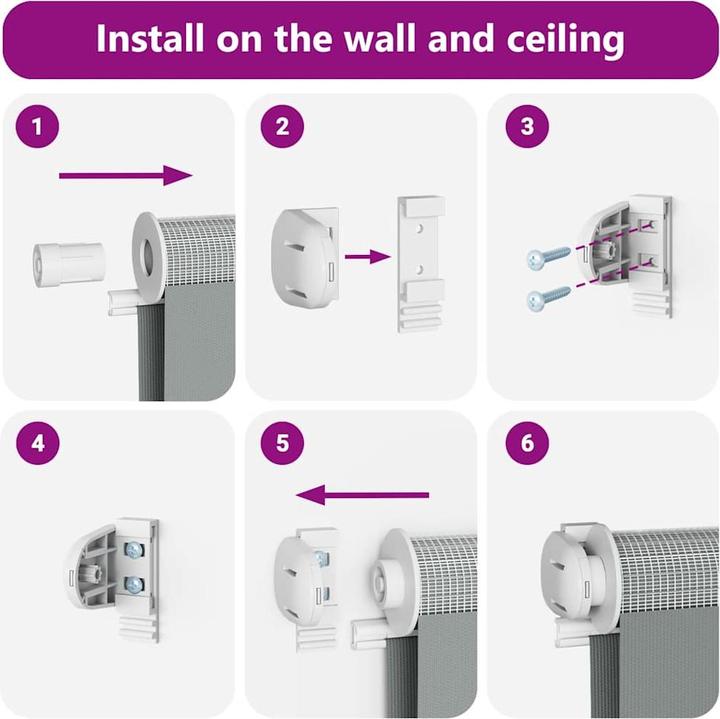 Install on the wall and ceiling

1

2

3

4

5

6