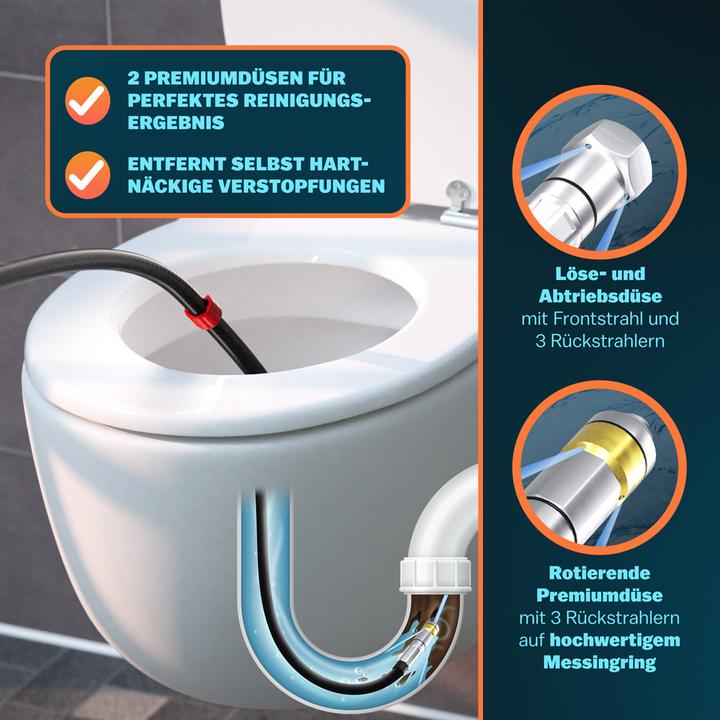 2 PREMIUMDÜSEN FÜR PERFEKTES REINIGUNGSERGEBNIS

ENTFERNT SELBST HARTNÄCKIGE VERSTOPFUNGEN

Löse- und Abtriebsdüse mit Frontstrahl und 3 Rückstrahlern

Rotierende Premiumdüse mit 3 Rückstrahlern auf hochwertigem Messingring