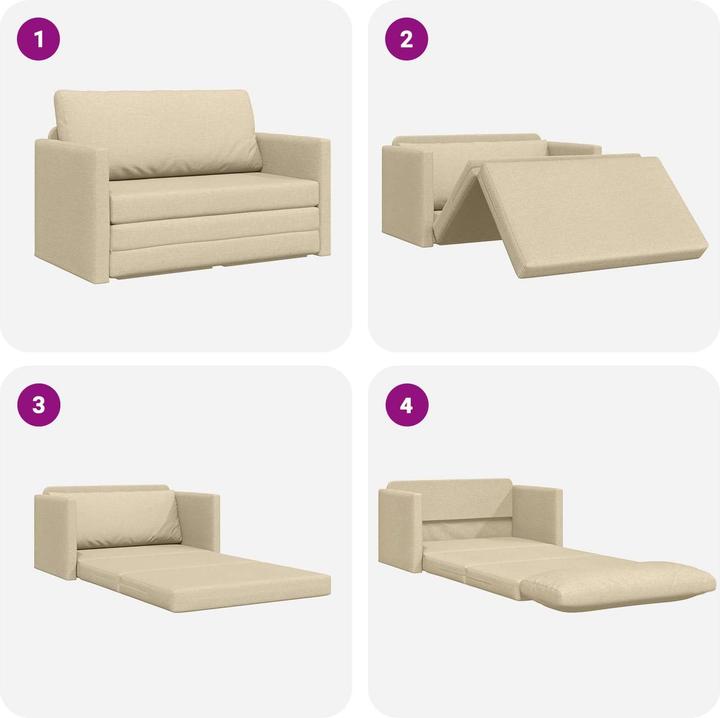 1

2

3

4