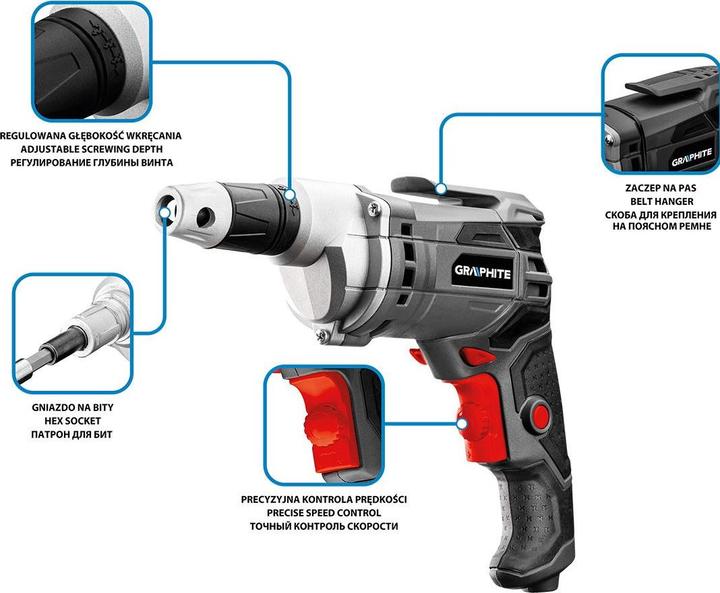 REGULOWANA GŁĘBOKOŚĆ WKRĘCANIA
ADJUSTABLE SCREWING DEPTH
РЕГУЛИРОВАНИЕ ГЛУБИНЫ ВИНТА

GRAPHITE

ZACZEP NA PAS
BELT HANGER
СКОБА ДЛЯ КРЕПЛЕНИЯ
НА ПОЯСНОМ РЕМНЕ

GRAPHITE

GNIAZDO NA BITY
HEX SOCKET
ПАТРОН ДЛЯ БИТ

PRECYZYJNA KONTROLA PRĘDKOŚCI
PRECISE SPEED CONTROL
ТОЧНЫЙ КОНТРОЛЬ СКОРОСТИ