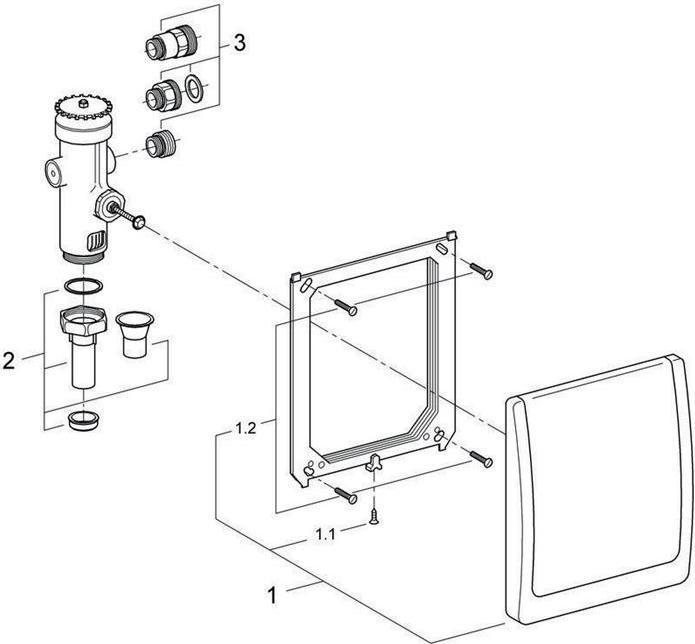 3
2
1.2
1.1
1