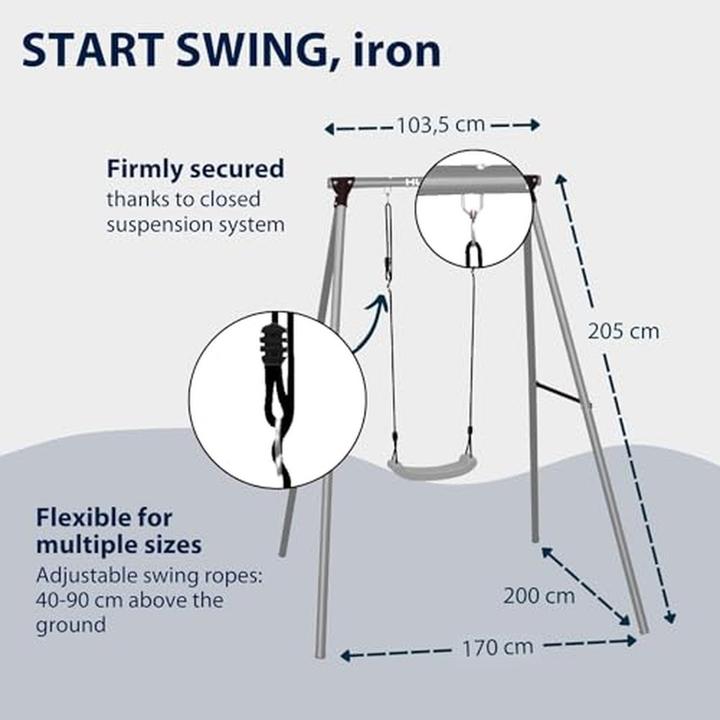 START SWING, iron

103,5 cm

Firmly secured
thanks to closed suspension system

205 cm

Flexible for multiple sizes
Adjustable swing ropes: 40-90 cm above the ground

200 cm

170 cm