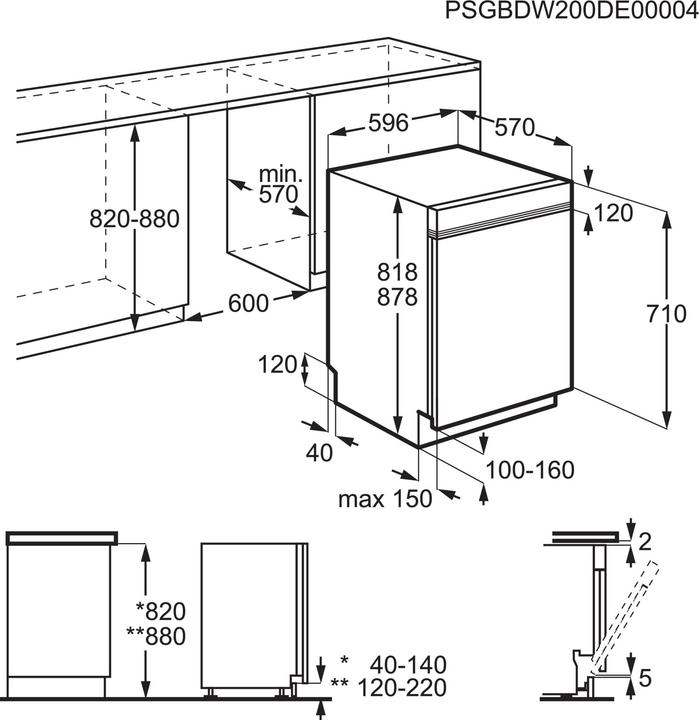 PSGBDW200DE00004

596
570
min. 570
820-880
120
818
878
710
600
120
40
100-160
max 150

*820
**880
* 40-140
** 120-220
2
5