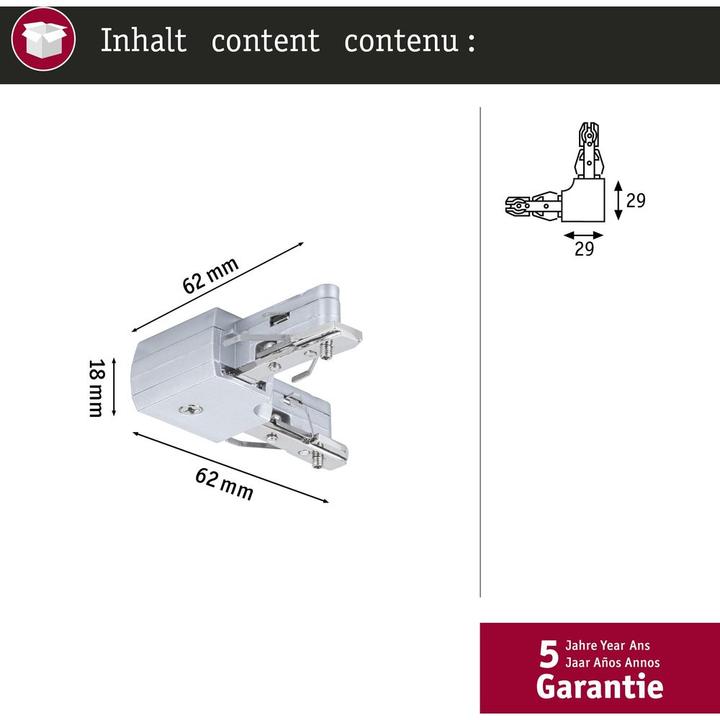 Inhalt content contenu :

62 mm

18 mm

62 mm

29

29

5 Jahre Year Ans
Jaar Años Annos
Garantie