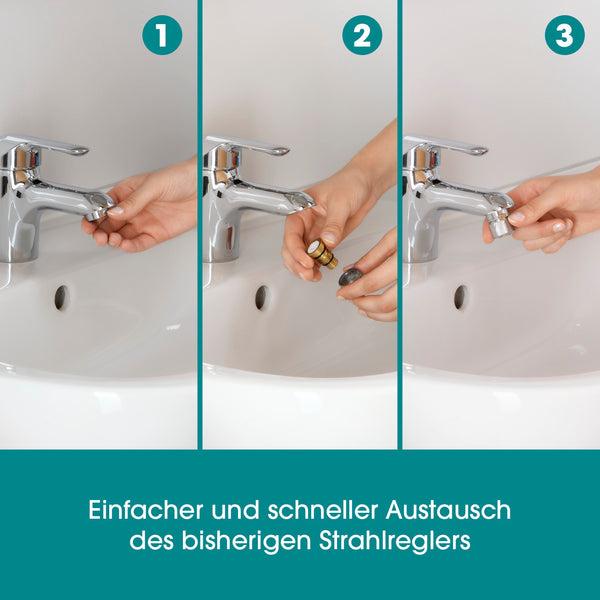 1

2

3

Einfacher und schneller Austausch des bisherigen Strahlreglers