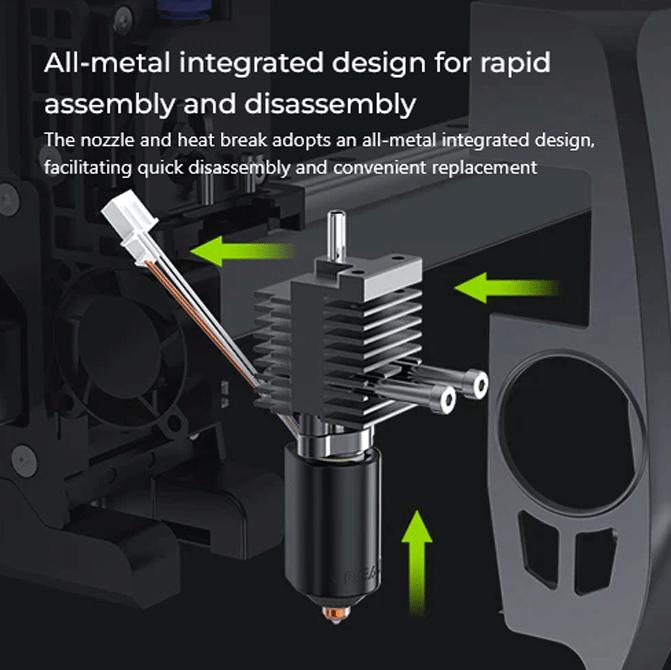 All-metal integrated design for rapid assembly and disassembly

The nozzle and heat break adopts an all-metal integrated design, facilitating quick disassembly and convenient replacement